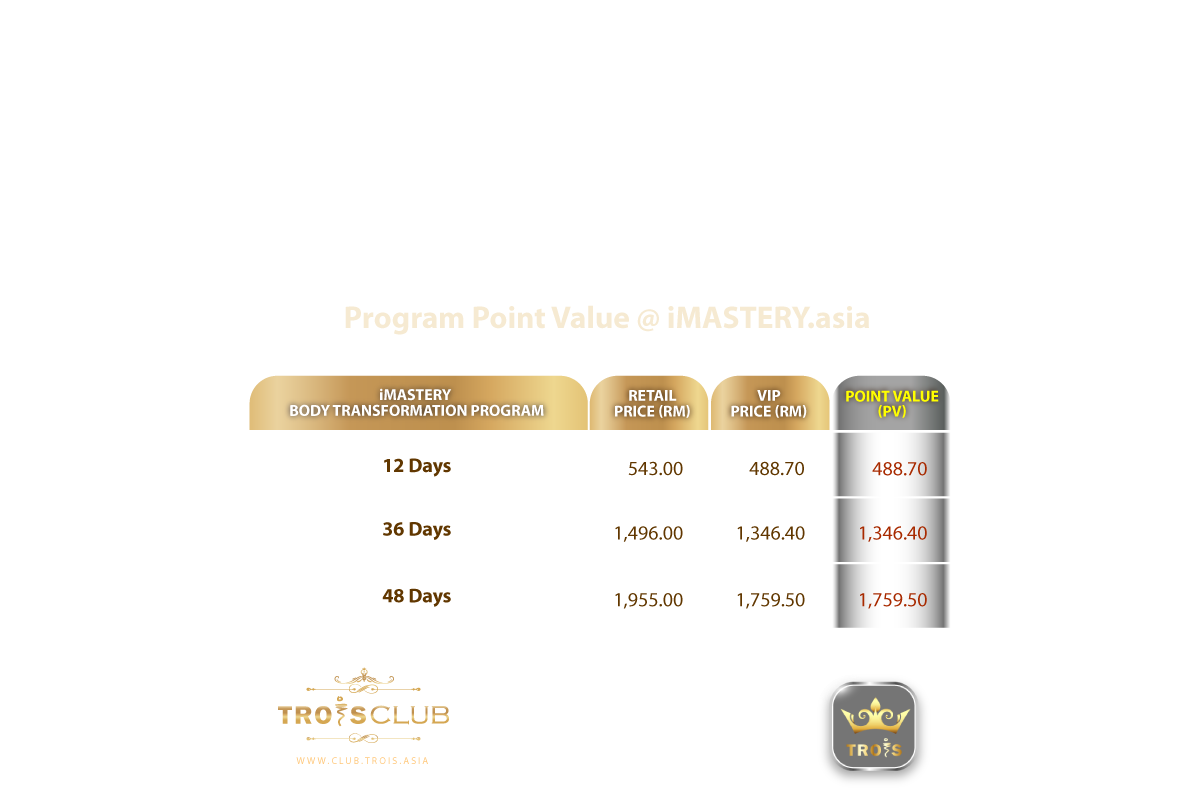 Program Point Value @ iMASTERY.asia

| iMASTERY BODY TRANSFORMATION PROGRAM | RETAIL PRICE (RM) | VIP PRICE (RM) | POINT VALUE (PV) |
|---|---|---|---|
| 12 Days | 543.00 | 488.70 | 488.70 |
| 36 Days | 1,496.00 | 1,346.40 | 1,346.40 |
| 48 Days | 1,955.00 | 1,759.50 | 1,759.50 |

TROIS CLUB
WWW.CLUB.TROIS.ASIA

TROIS