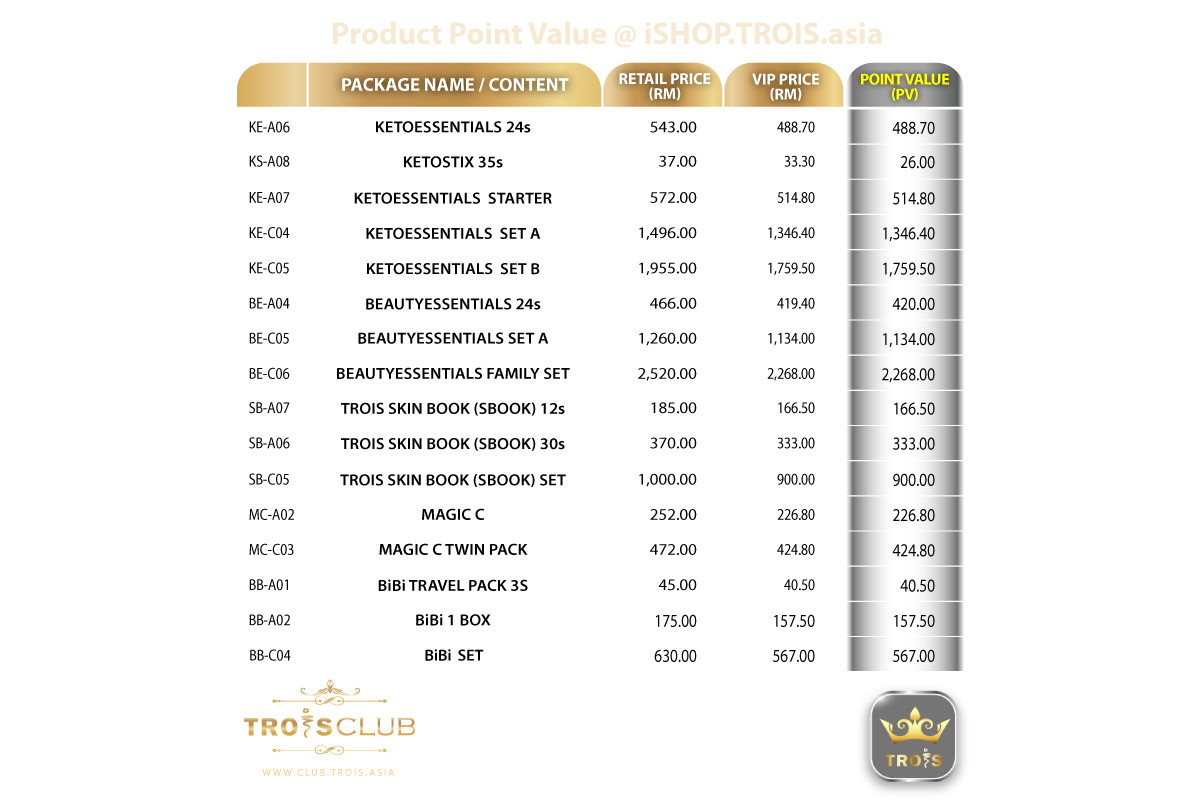 Product Point Value @ iSHOP.TROIS.asia

|  | PACKAGE NAME / CONTENT | RETAIL PRICE (RM) | VIP PRICE (RM) | POINT VALUE (PV) |
|---|---|---|---|---|
| KE-A06 | KETOESSENTIALS 24s | 543.00 | 488.70 | 488.70 |
| KS-A08 | KETOSTIX 35s | 37.00 | 33.30 | 26.00 |
| KE-A07 | KETOESSENTIALS STARTER | 572.00 | 514.80 | 514.80 |
| KE-C04 | KETOESSENTIALS SET A | 1,496.00 | 1,346.40 | 1,346.40 |
| KE-C05 | KETOESSENTIALS SET B | 1,955.00 | 1,759.50 | 1,759.50 |
| BE-A04 | BEAUTYESSENTIALS 24s | 466.00 | 419.40 | 420.00 |
| BE-C05 | BEAUTYESSENTIALS SET A | 1,260.00 | 1,134.00 | 1,134.00 |
| BE-C06 | BEAUTYESSENTIALS FAMILY SET | 2,520.00 | 2,268.00 | 2,268.00 |
| SB-A07 | TROIS SKIN BOOK (SBOOK) 12s | 185.00 | 166.50 | 166.50 |
| SB-A06 | TROIS SKIN BOOK (SBOOK) 30s | 370.00 | 333.00 | 333.00 |
| SB-C05 | TROIS SKIN BOOK (SBOOK) SET | 1,000.00 | 900.00 | 900.00 |
| MC-A02 | MAGIC C | 252.00 | 226.80 | 226.80 |
| MC-C03 | MAGIC C TWIN PACK | 472.00 | 424.80 | 424.80 |
| BB-A01 | BiBi TRAVEL PACK 3S | 45.00 | 40.50 | 40.50 |
| BB-A02 | BiBi 1 BOX | 175.00 | 157.50 | 157.50 |
| BB-C04 | BiBi SET | 630.00 | 567.00 | 567.00 |

TROIS CLUB
WWW.CLUB.TROIS.ASIA

TROIS